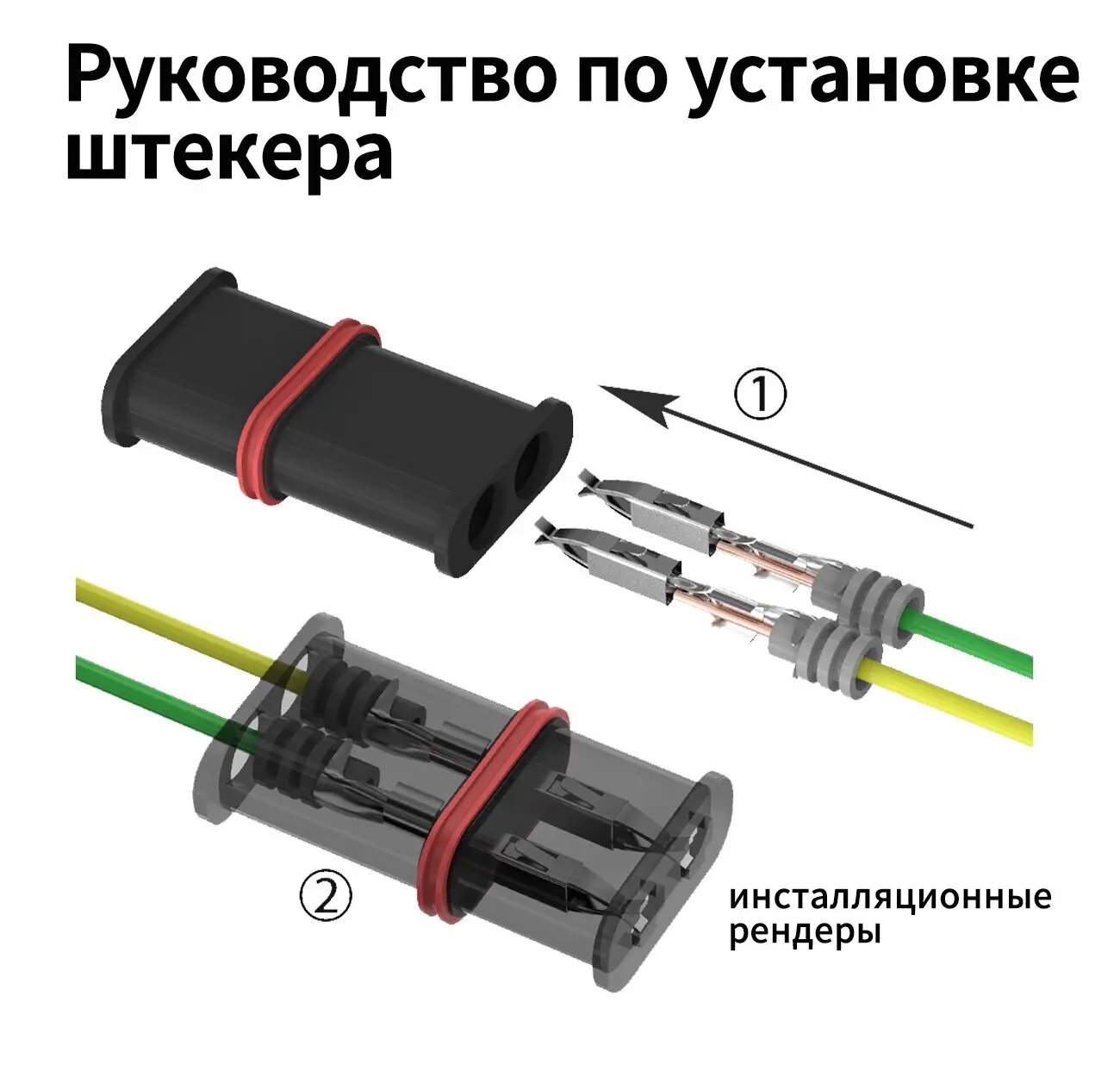 Руководство по установке штекера

①

②

инсталляционные рендеры